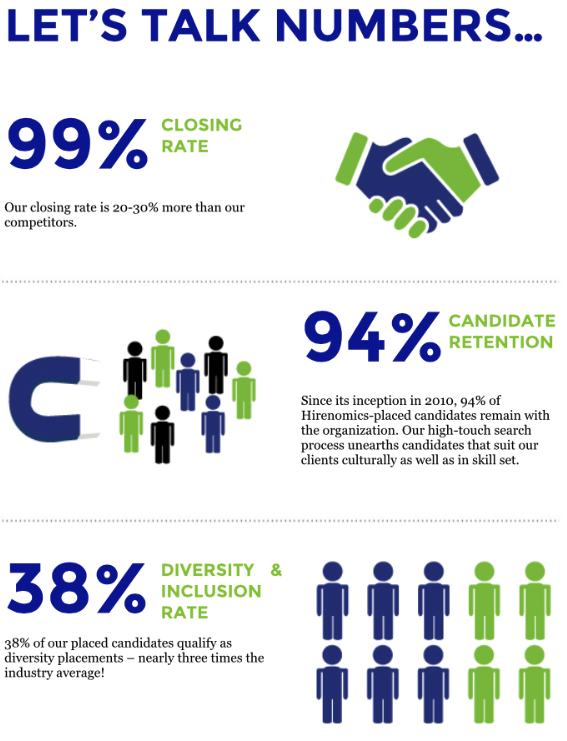 LET'S TALK NUMBERS...

99% CLOSING RATE

Our closing rate is 20-30% more than our competitors.

94% CANDIDATE RETENTION

Since its inception in 2010, 94% of Hirenomics-placed candidates remain with the organization. Our high-touch search process unearths candidates that suit our clients culturally as well as in skill set.

38% DIVERSITY & INCLUSION RATE

38% of our placed candidates qualify as diversity placements – nearly three times the industry average!